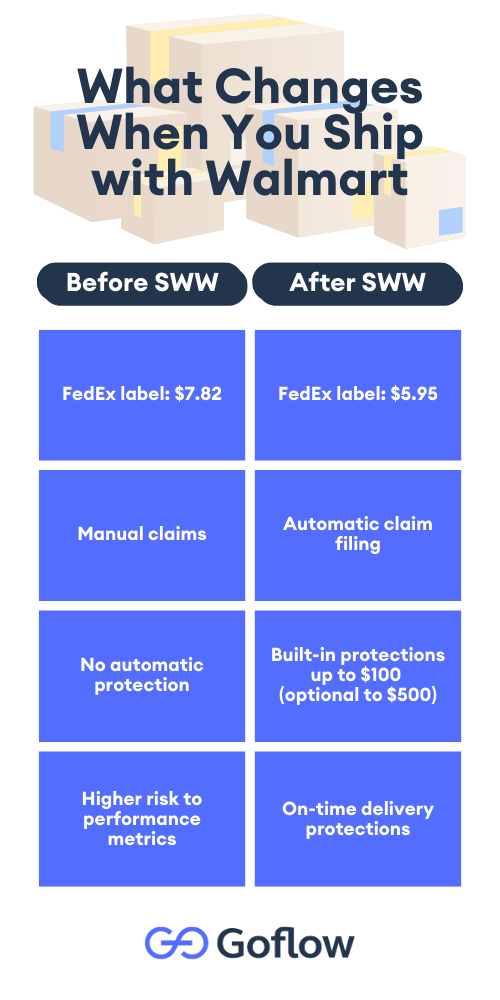 What Changes When You Ship with Walmart

| Before SWW | After SWW |
|---|---|
| FedEx label: \$7.82 | FedEx label: \$5.95 |
| Manual claims | Automatic claim filing |
| No automatic protection | Built-in protections up to \$100 (optional to \$500) |
| Higher risk to performance metrics | On-time delivery protections |

Goflow