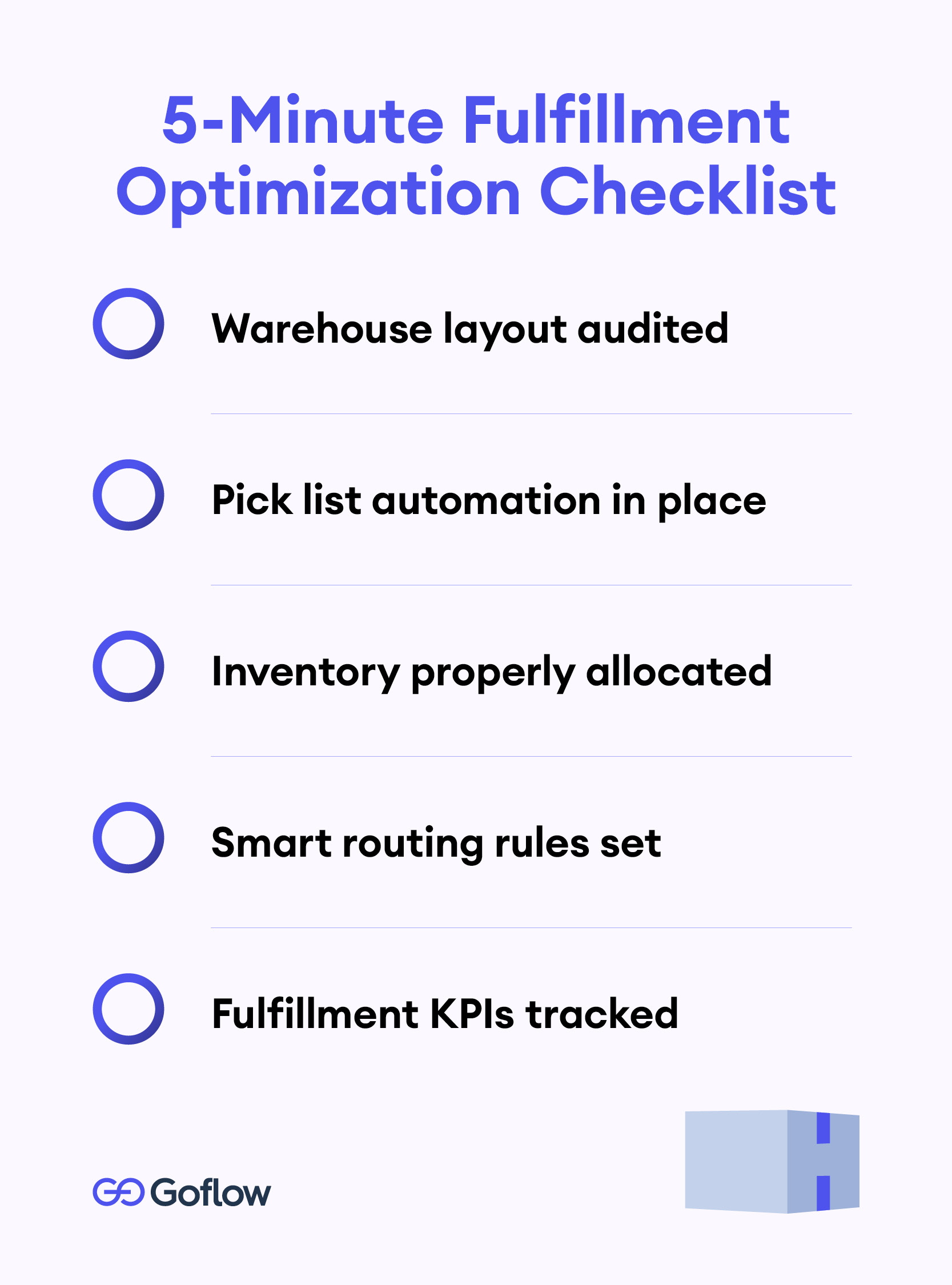 5-Minute Fulfillment Optimization Checklist

Warehouse layout audited

Pick list automation in place

Inventory properly allocated

Smart routing rules set

Fulfillment KPIs tracked

Goflow