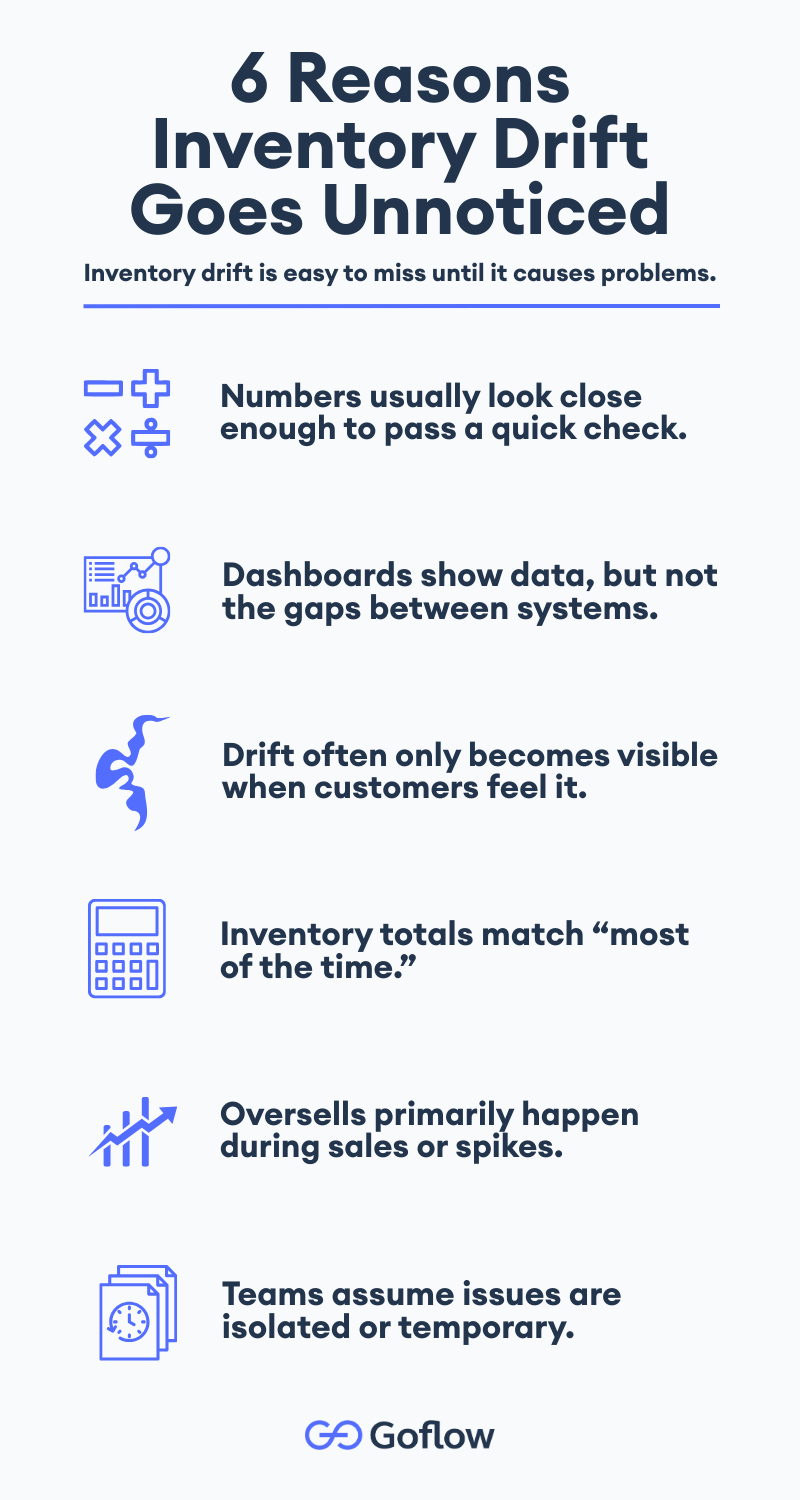 6 Reasons Inventory Drift Goes Unnoticed

Inventory drift is easy to miss until it causes problems.

Numbers usually look close enough to pass a quick check.

Dashboards show data, but not the gaps between systems.

Drift often only becomes visible when customers feel it.

Inventory totals match “most of the time.”

Oversells primarily happen during sales or spikes.

Teams assume issues are isolated or temporary.

Goflow