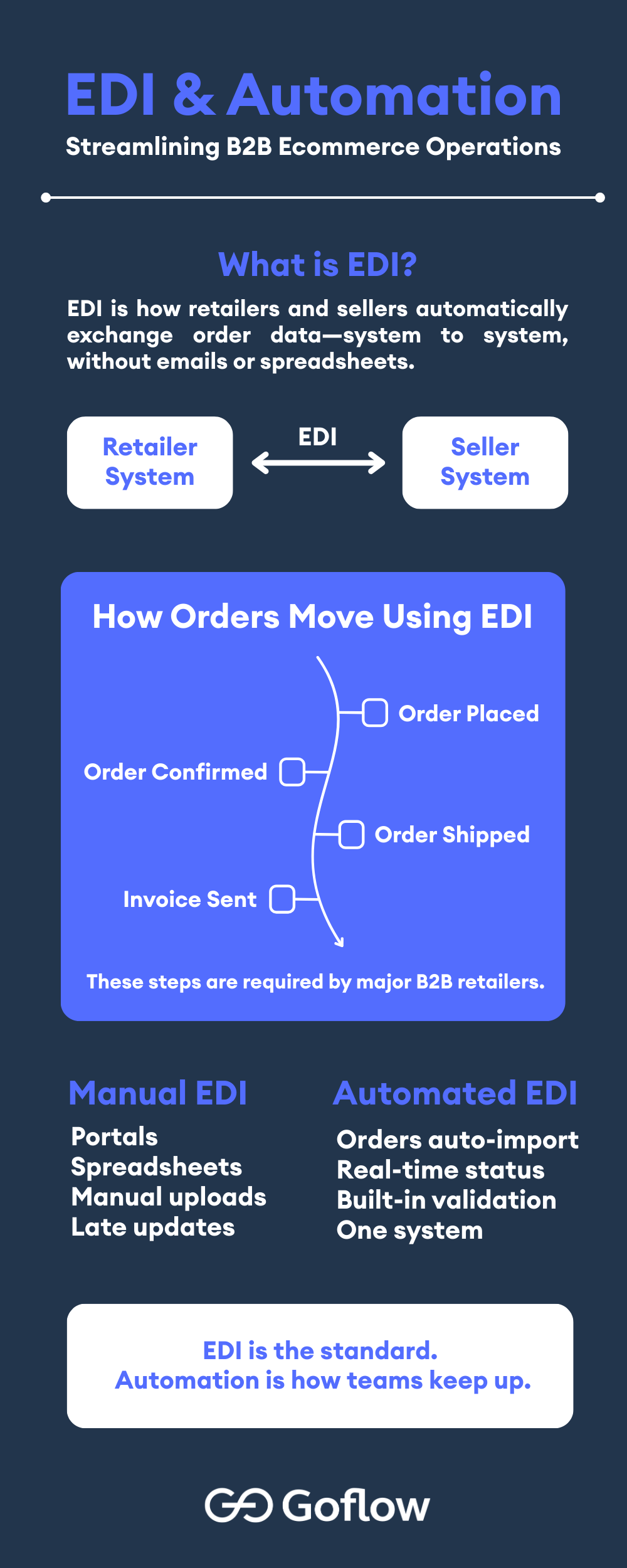 EDI & Automation

Streamlining B2B Ecommerce Operations

What is EDI?

EDI is how retailers and sellers automatically exchange order data—system to system, without emails or spreadsheets.

Retailer System

EDI

Seller System

How Orders Move Using EDI

Order Placed

Order Confirmed

Order Shipped

Invoice Sent

These steps are required by major B2B retailers.

Manual EDI

Portals
Spreadsheets
Manual uploads
Late updates

Automated EDI

Orders auto-import
Real-time status
Built-in validation
One system

EDI is the standard.
Automation is how teams keep up.

Goflow