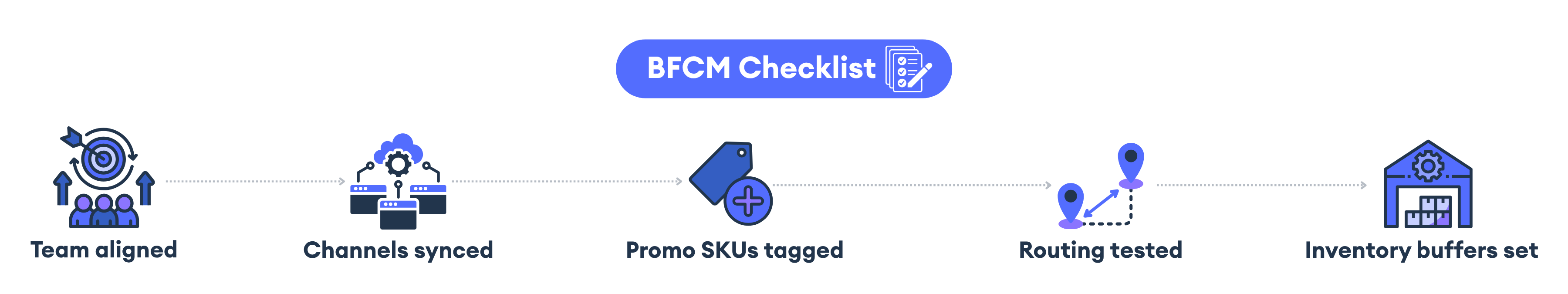 BFCM Checklist

Team aligned

Channels synced

Promo SKUs tagged

Routing tested

Inventory buffers set